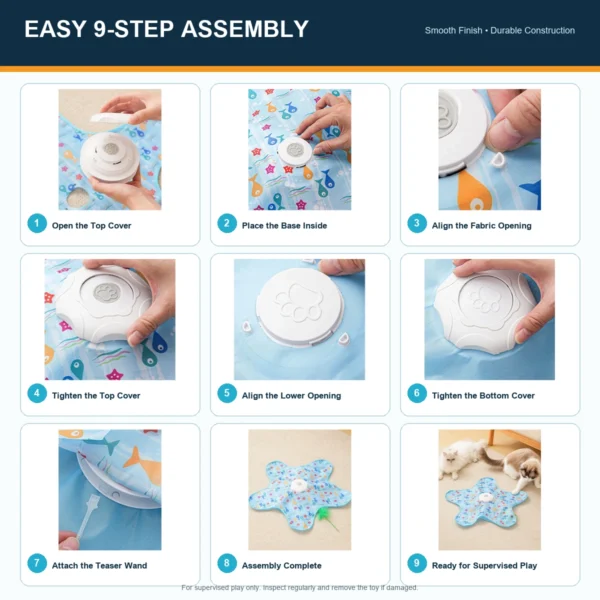 EASY 9-STEP ASSEMBLY

Smooth Finish • Durable Construction

1 Open the Top Cover

2 Place the Base Inside

3 Align the Fabric Opening

4 Tighten the Top Cover

5 Align the Lower Opening

6 Tighten the Bottom Cover

7 Attach the Teaser Wand

8 Assembly Complete

9 Ready for Supervised Play

For supervised play only. Inspect regularly and remove the toy if damaged.